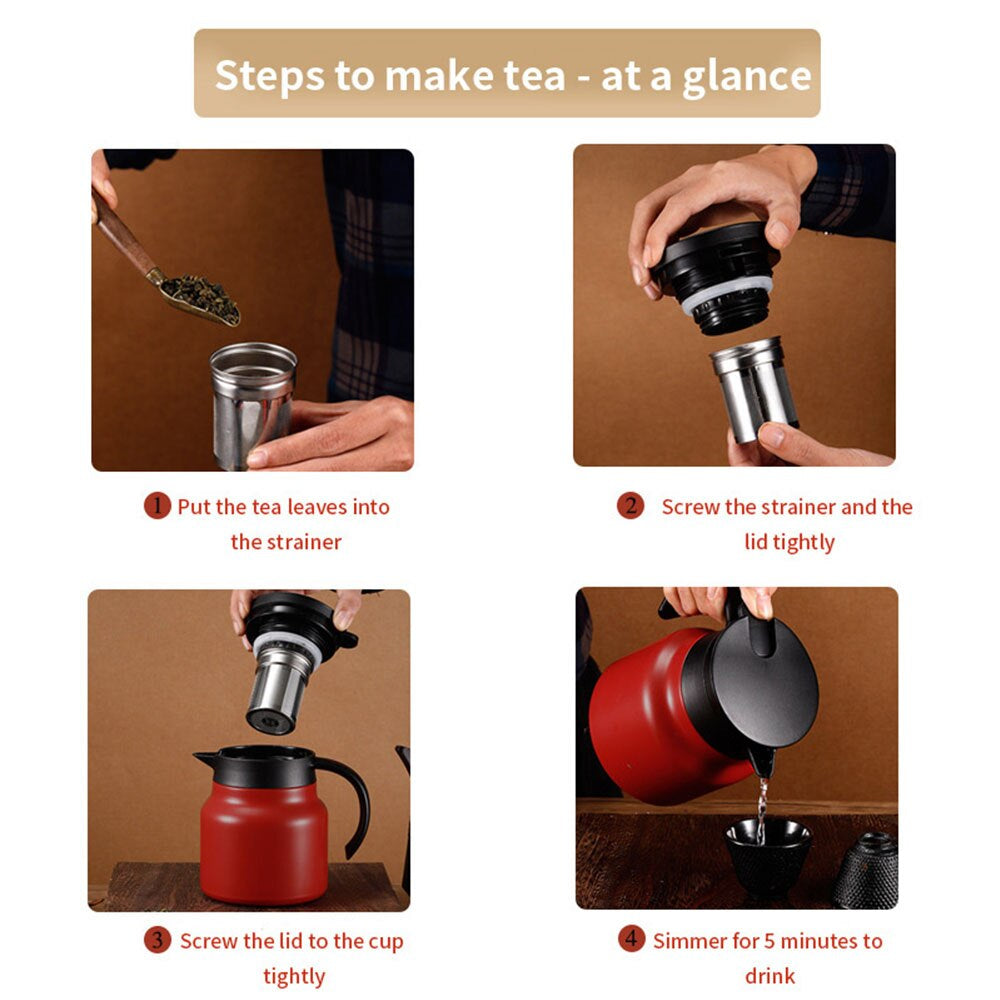 Steps to make tea - at a glance

1 Put the tea leaves into the strainer

2 Screw the strainer and the lid tightly

3 Screw the lid to the cup tightly

4 Simmer for 5 minutes to drink