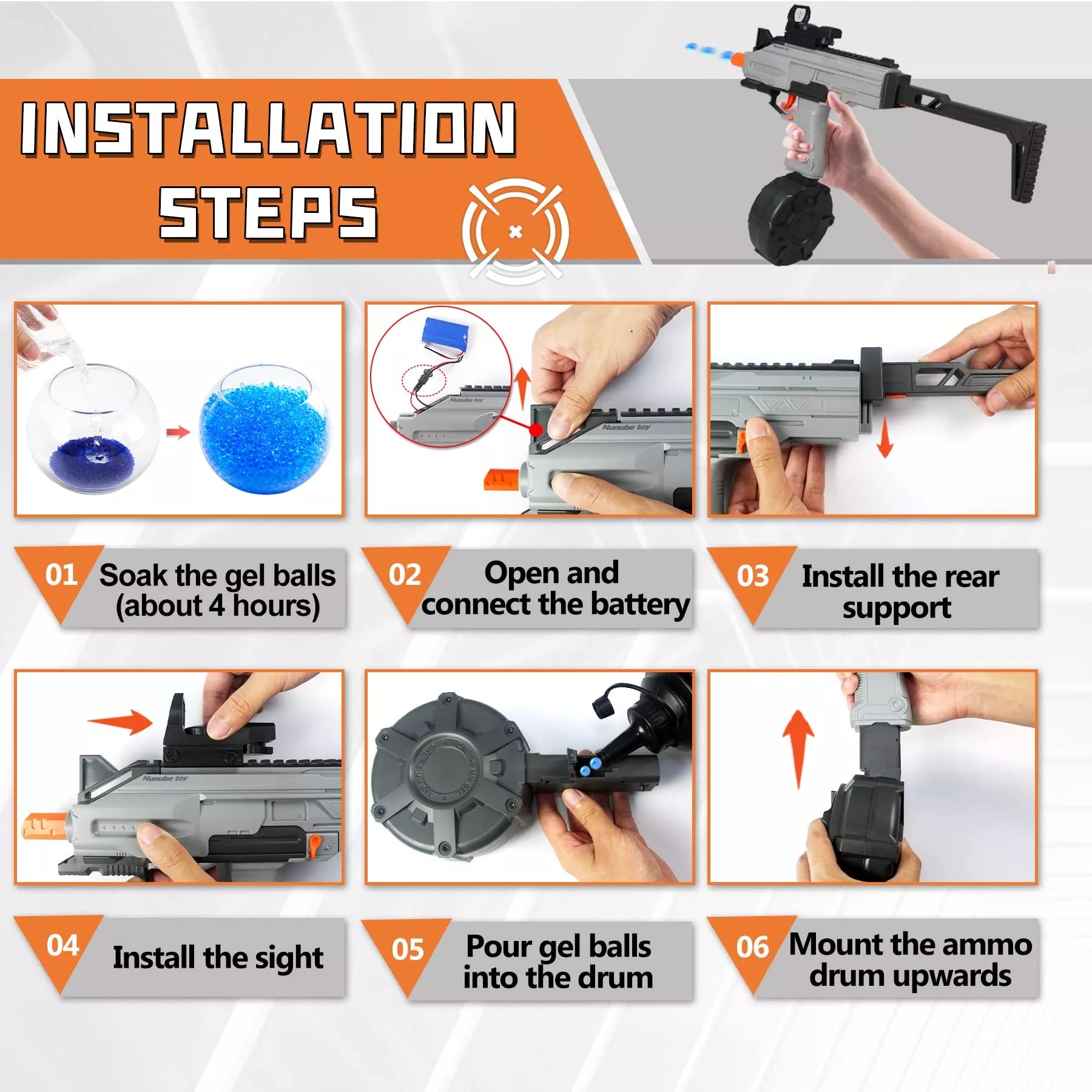 INSTALLATION STEPS

Nunube toy

Nunube toy

01 Soak the gel balls (about 4 hours)

02 Open and connect the battery

03 Install the rear support

Nunube toy

CAL 7-8 MM GEL

CAL 7-8 MM GEL

04 Install the sight

05 Pour gel balls into the drum

06 Mount the ammo drum upwards