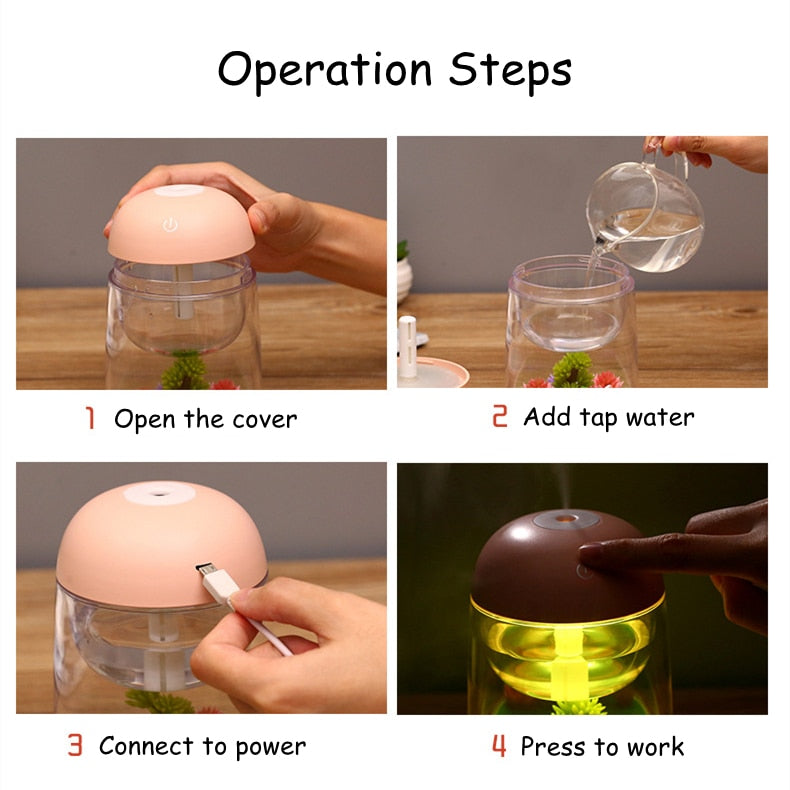 Operation Steps

1 Open the cover

2 Add tap water

3 Connect to power

4 Press to work