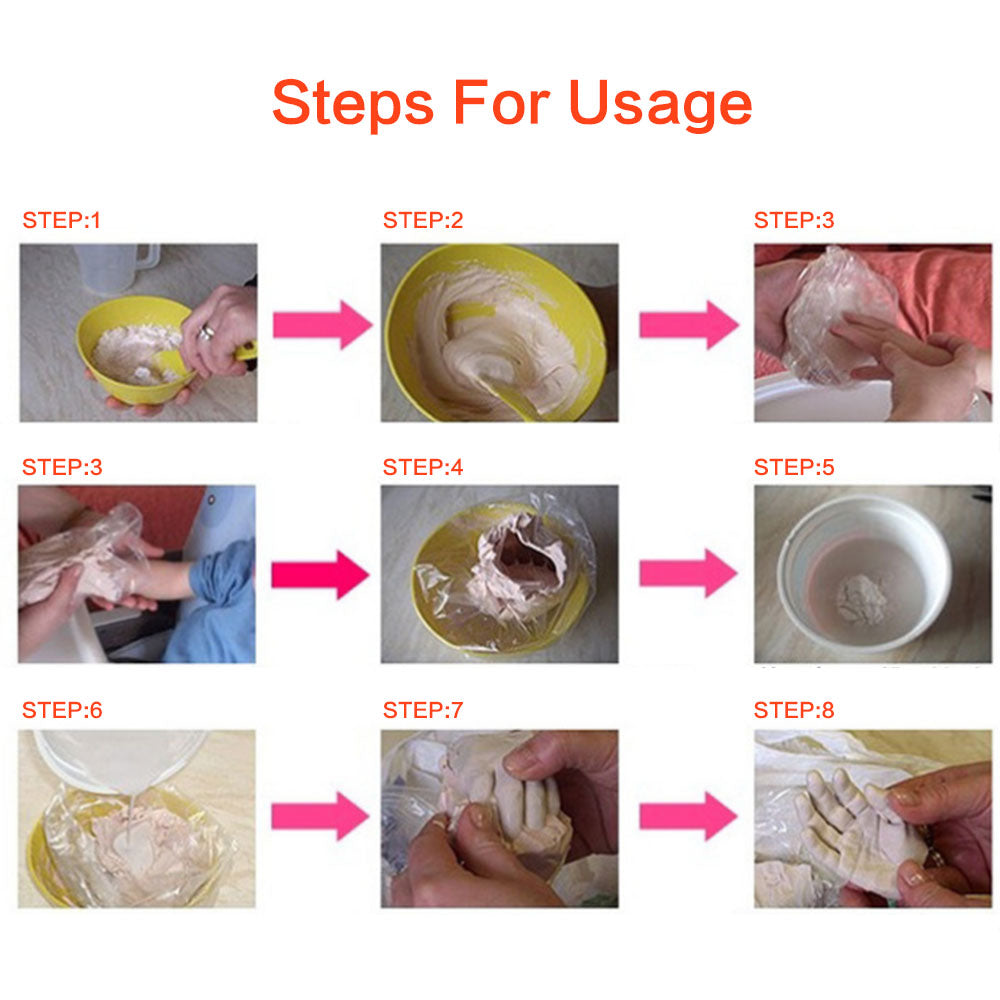 Steps For Usage

STEP:1

STEP:2

STEP:3

STEP:3

STEP:4

STEP:5

STEP:6

STEP:7

STEP:8